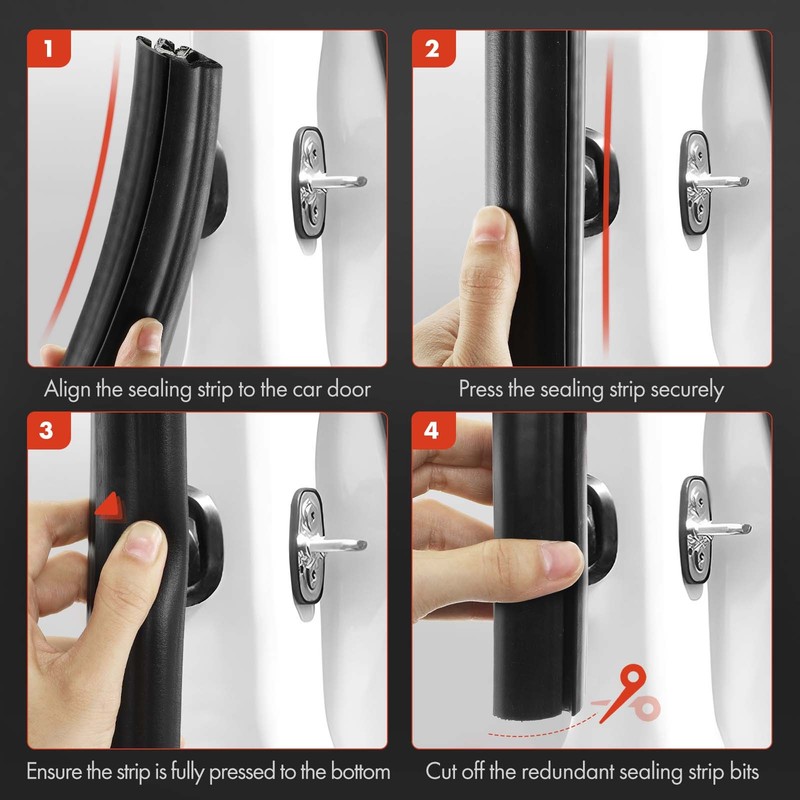 1

Align the sealing strip to the car door

2

Press the sealing strip securely

3

Ensure the strip is fully pressed to the bottom

4

Cut off the redundant sealing strip bits