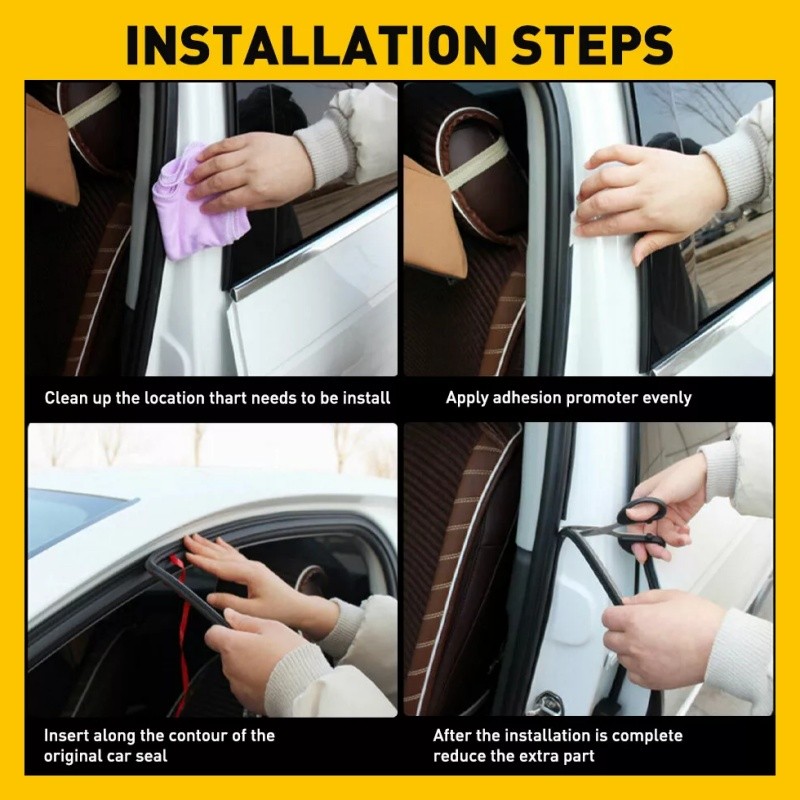 INSTALLATION STEPS

Clean up the location thart needs to be install

Apply adhesion promoter evenly

Insert along the contour of the original car seal

After the installation is complete reduce the extra part