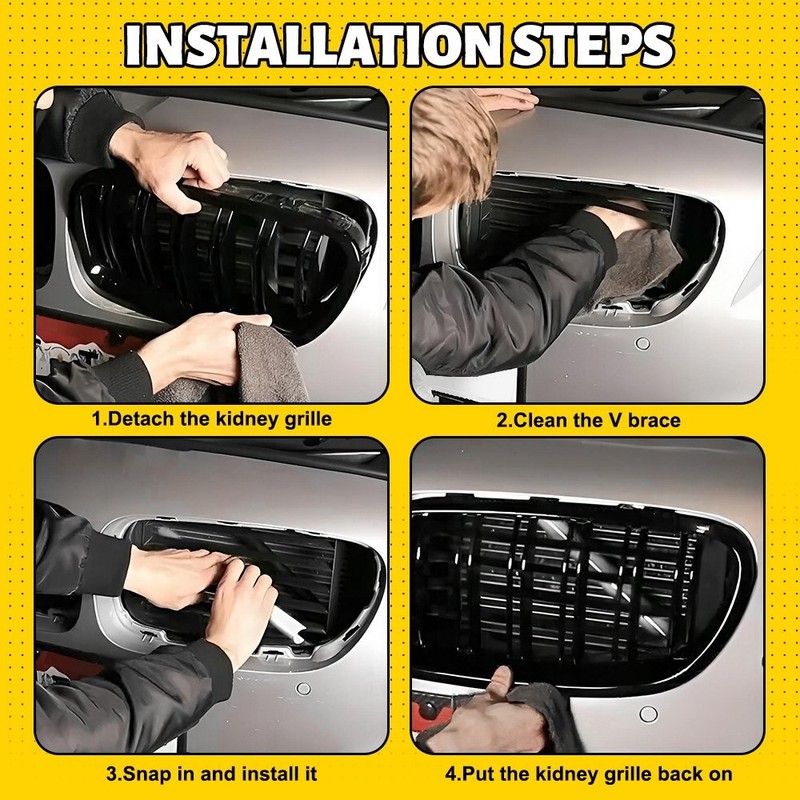 INSTALLATION STEPS

1.Detach the kidney grille

2.Clean the V brace

3.Snap in and install it

4.Put the kidney grille back on