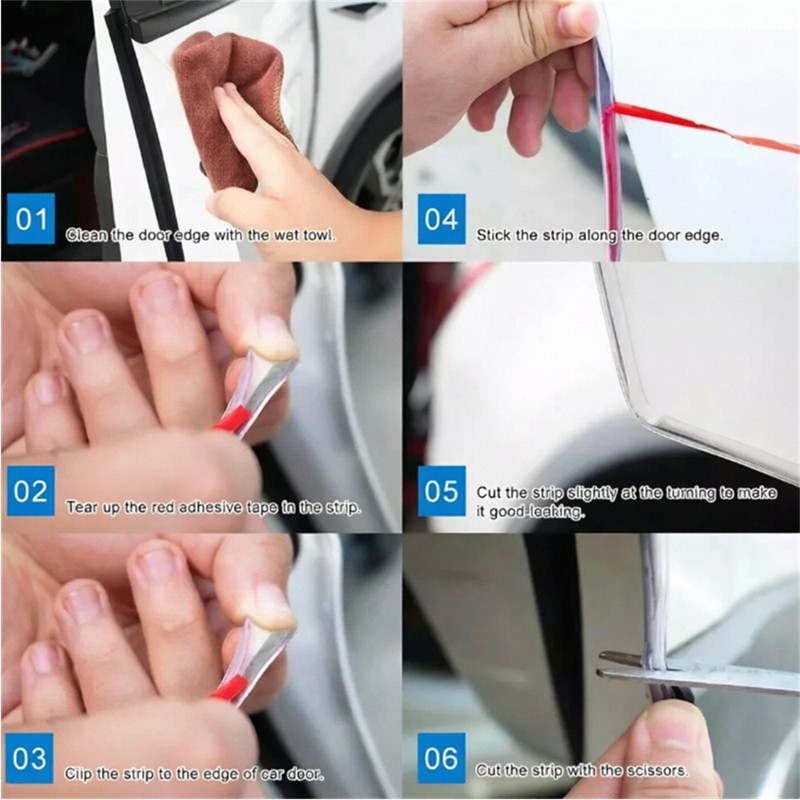 01
Clean the door edge with the wet towl.

02
Tear up the red adhesive tape in the strip.

03
Clip the strip to the edge of car door.

04
Stick the strip along the door edge.

05
Cut the strip slightly at the turning to make it good-looking.

06
Cut the strip with the scissors.