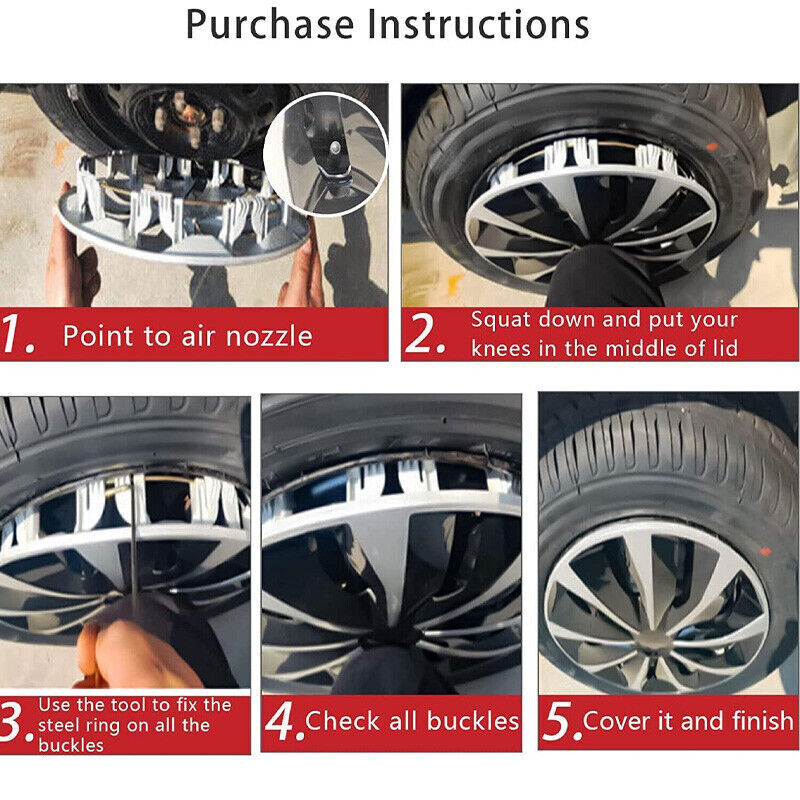 Purchase Instructions

1. Point to air nozzle

2. Squat down and put your knees in the middle of lid

3. Use the tool to fix the steel ring on all the buckles

4. Check all buckles

5. Cover it and finish