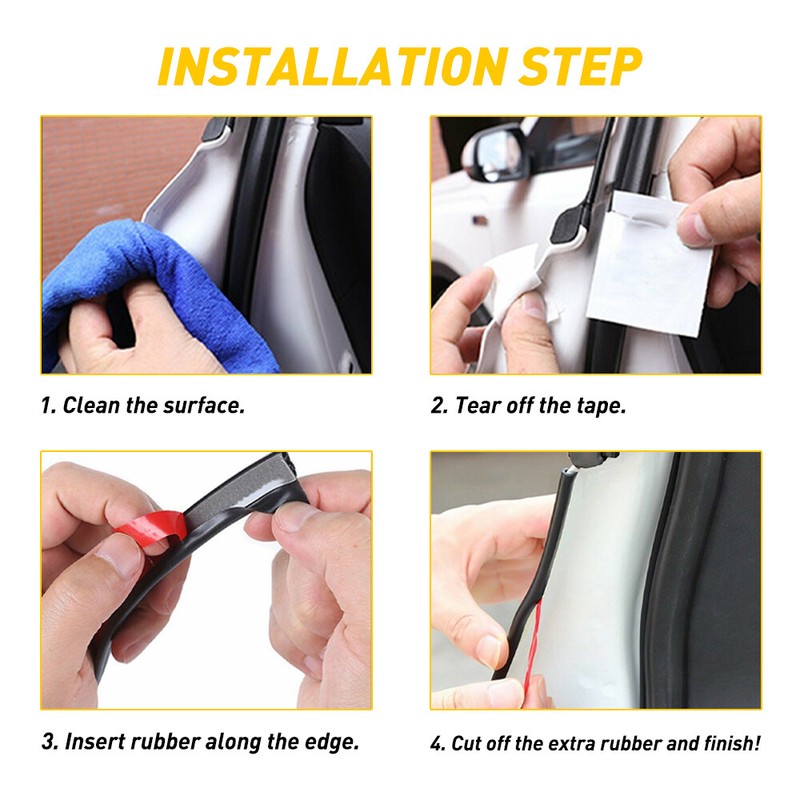 INSTALLATION STEP

1. Clean the surface.

2. Tear off the tape.

3. Insert rubber along the edge.

4. Cut off the extra rubber and finish!