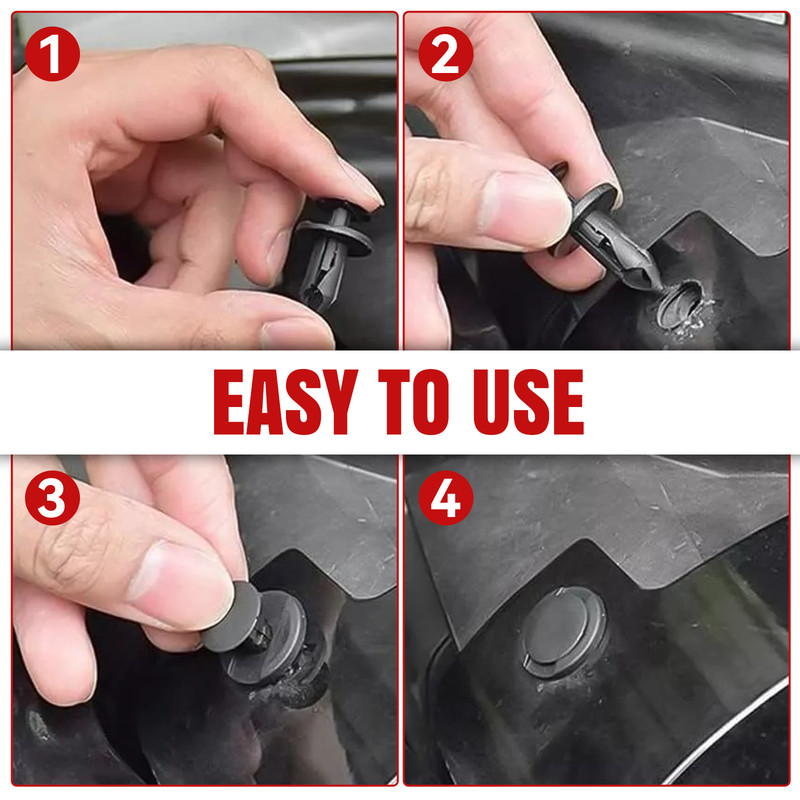 1

2

EASY TO USE

3

4