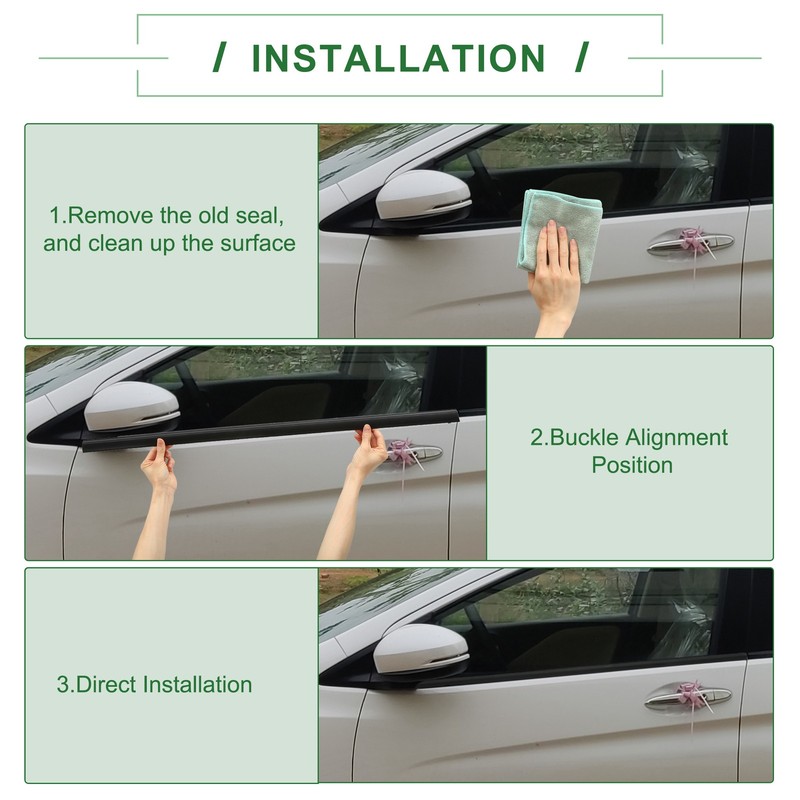 / INSTALLATION /

1.Remove the old seal, and clean up the surface

2.Buckle Alignment Position

3.Direct Installation