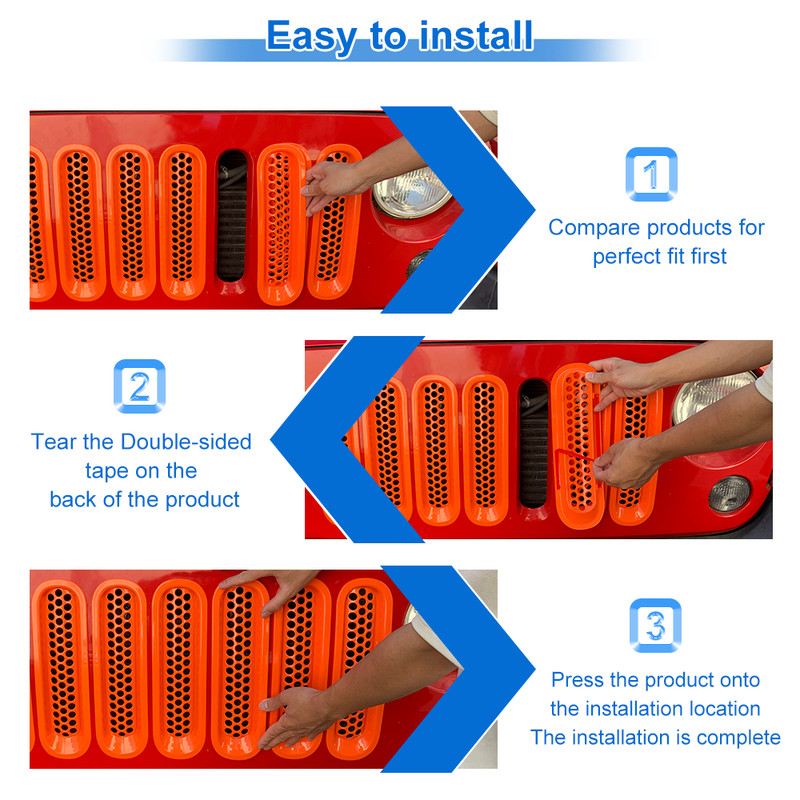 Easy to install

1

Compare products for perfect fit first

2

Tear the Double-sided tape on the back of the product

3

Press the product onto the installation location The installation is complete